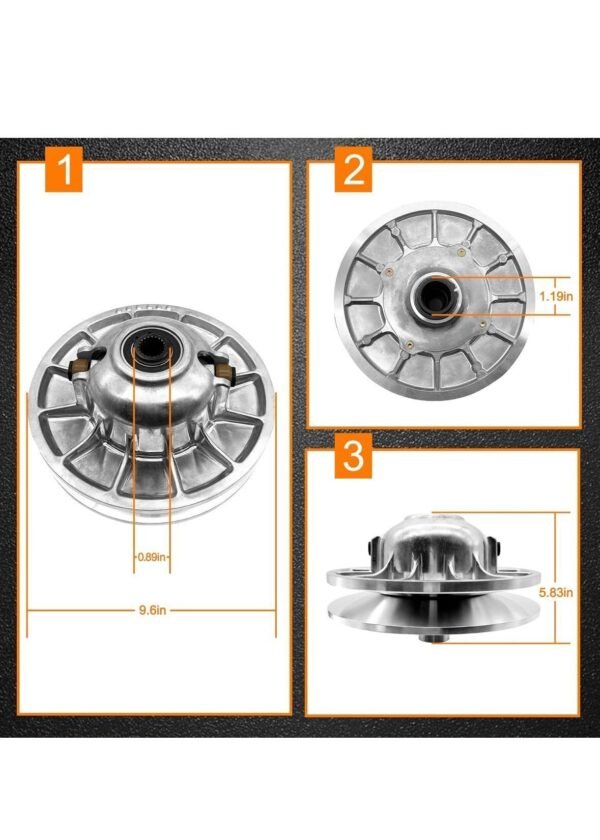 1

0.89in

9.6in

2

1.19in

3

5.83in