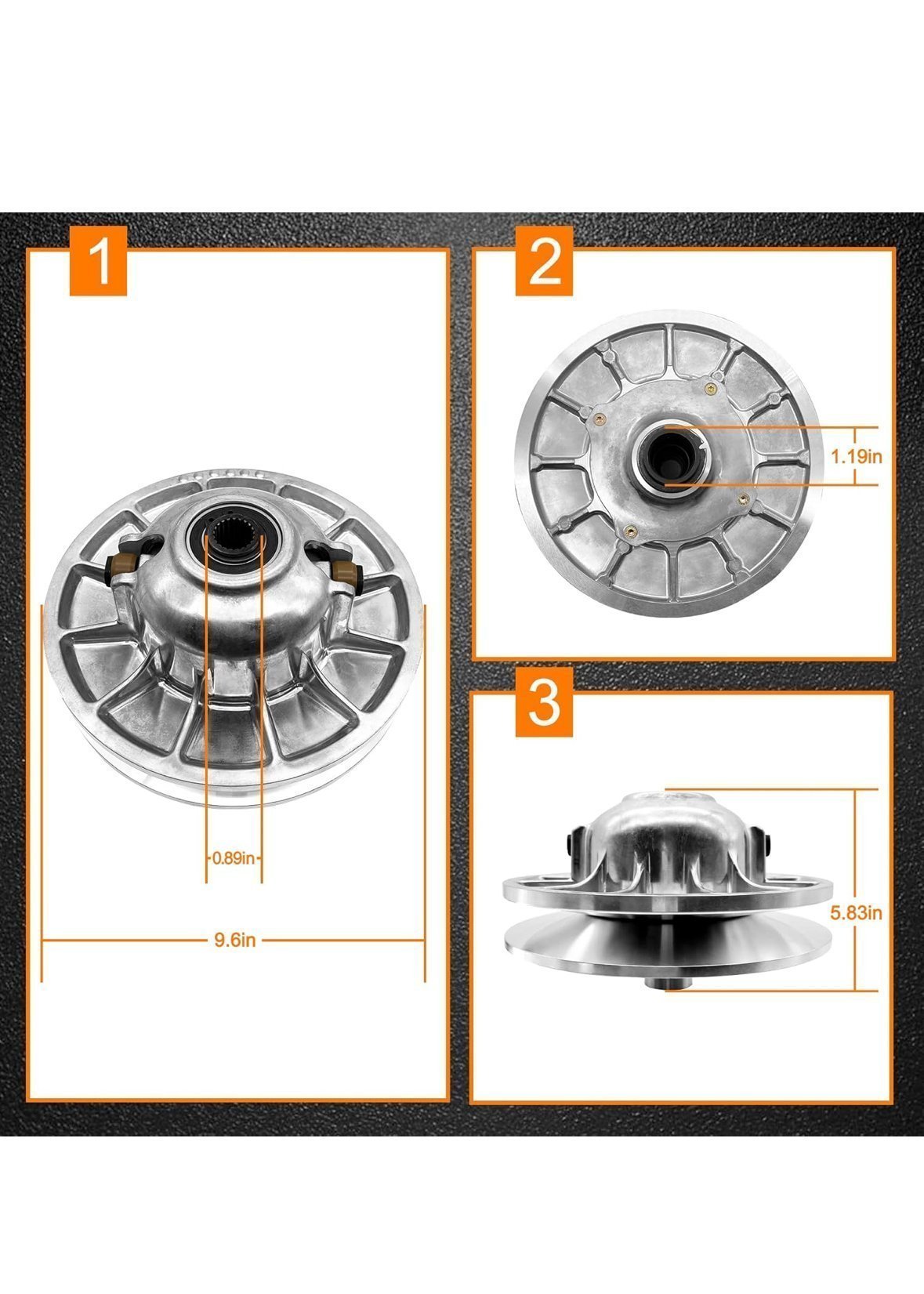 1

0.89in

9.6in

2

1.19in

3

5.83in