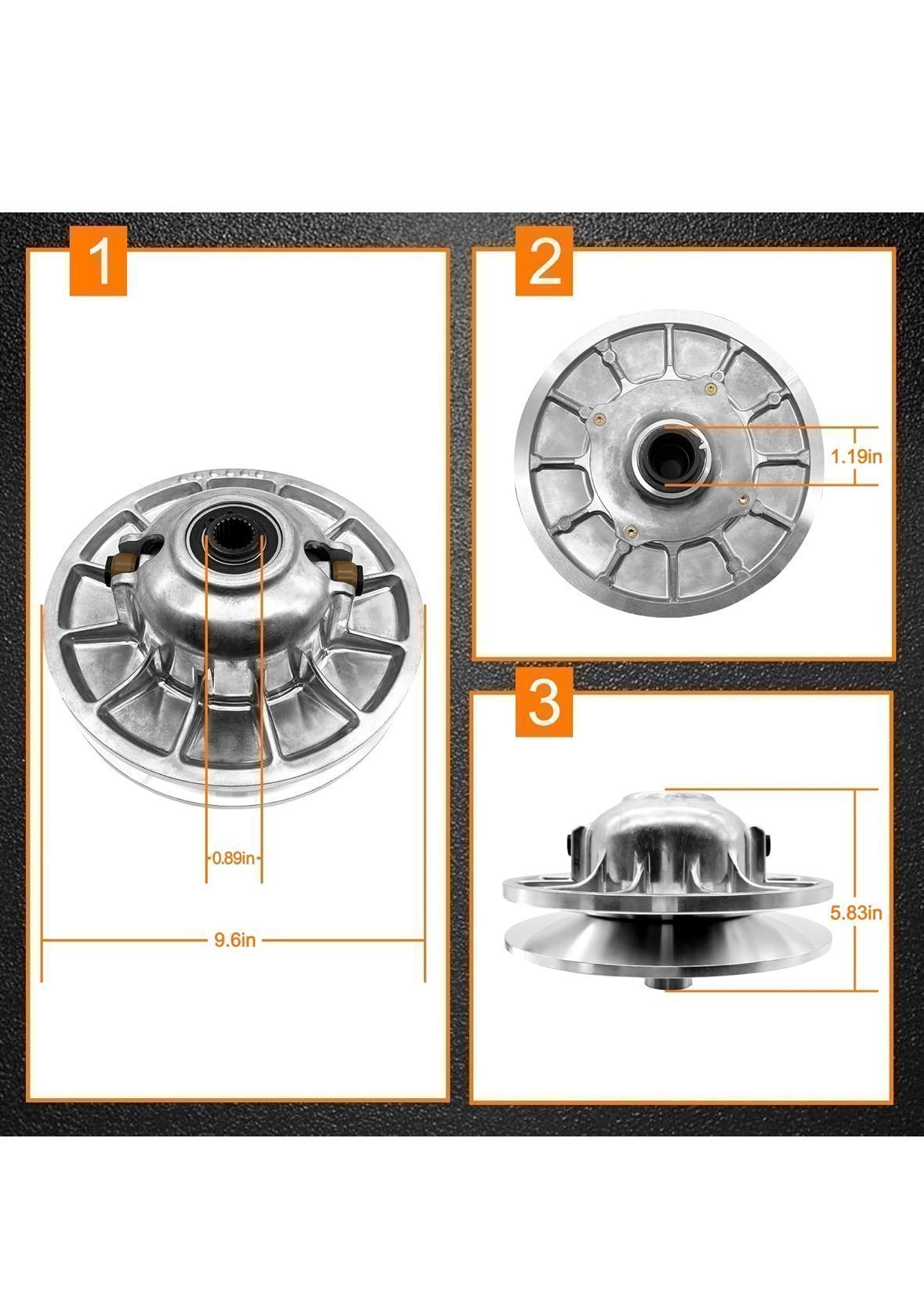 1

0.89in

9.6in

2

1.19in

3

5.83in