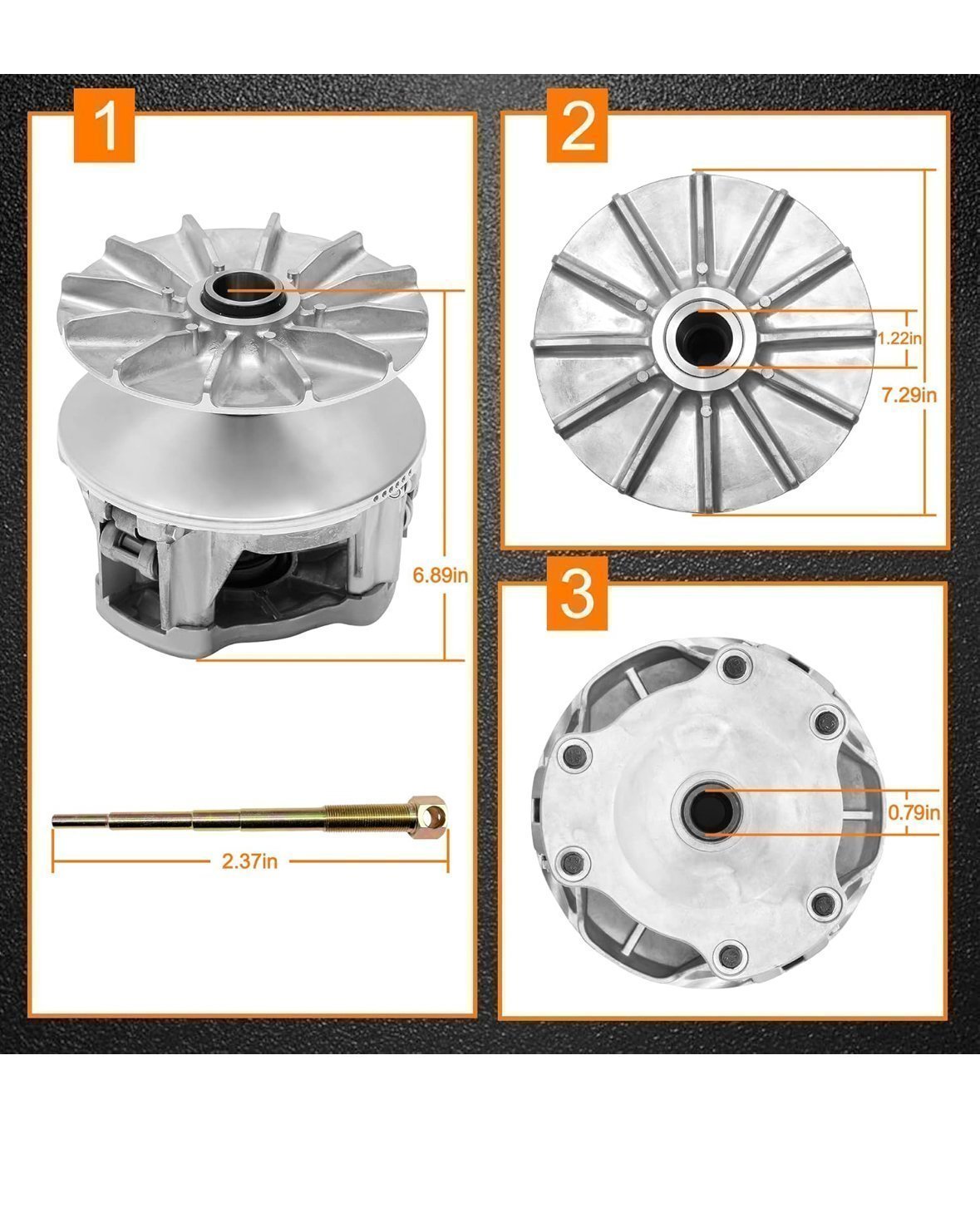 1

6.89in

2.37in

2

1.22in

7.29in

3

0.79in